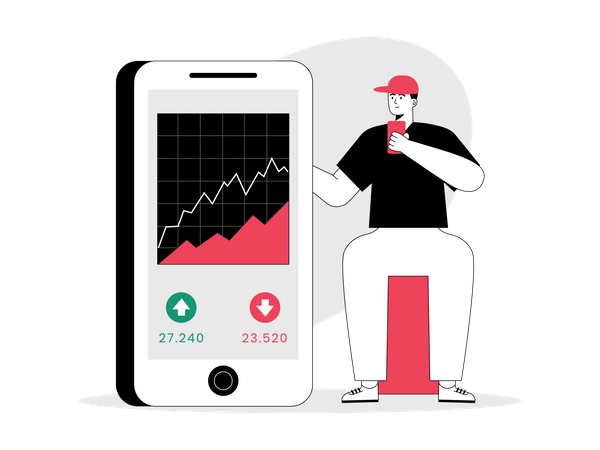 27.240
23.520